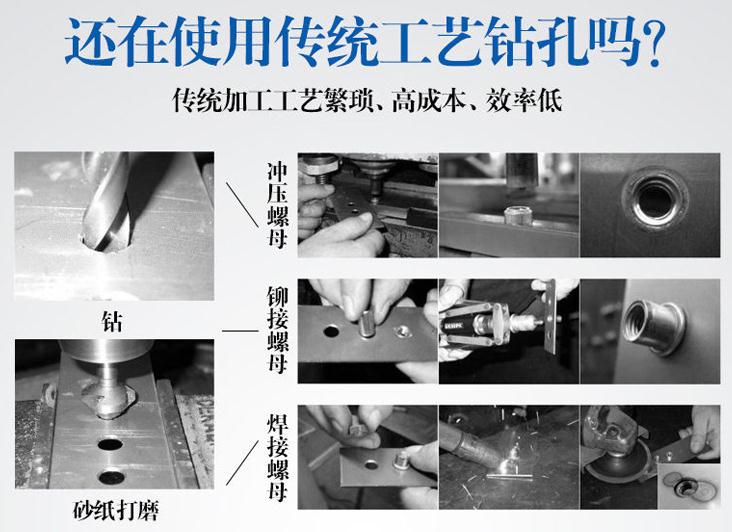 还在使用传统工艺钻孔吗?

传统加工工艺繁琐、高成本、效率低

钻

砂纸打磨

冲压螺母

铆接螺母

焊接螺母